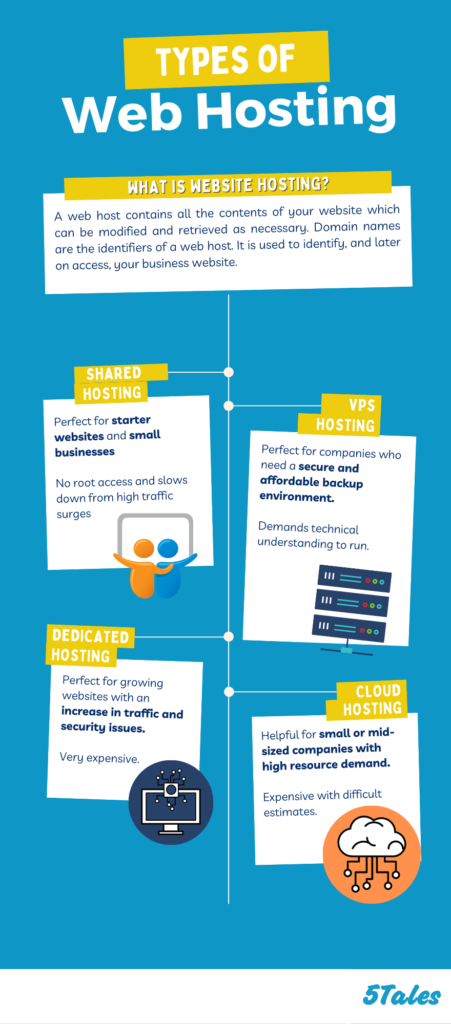 TYPES OF
Web Hosting

WHAT IS WEBSITE HOSTING?

A web host contains all the contents of your website which can be modified and retrieved as necessary. Domain names are the identifiers of a web host. It is used to identify, and later on access, your business website.

SHARED HOSTING

Perfect for starter websites and small businesses

No root access and slows down from high traffic surges

VPS HOSTING

Perfect for companies who need a secure and affordable backup environment.

Demands technical understanding to run.

DEDICATED HOSTING

Perfect for growing websites with an increase in traffic and security issues.

Very expensive.

CLOUD HOSTING

Helpful for small or mid-sized companies with high resource demand.

Expensive with difficult estimates.

5Tales